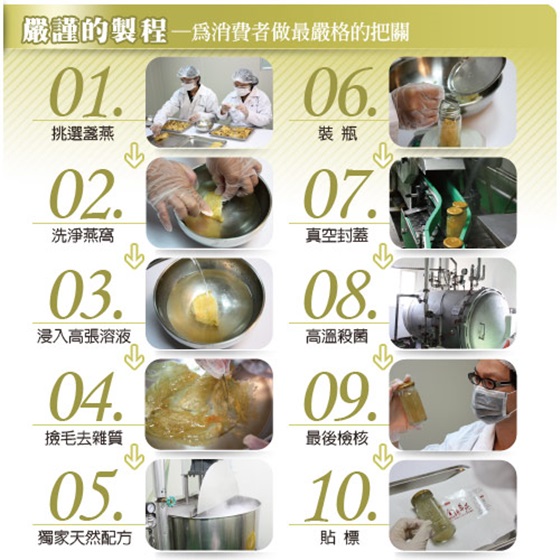 嚴謹的製程—爲消費者做最嚴格的把關

01.
挑選盞燕

02.
洗淨燕窩

03.
浸入高張溶液

04.
撿毛去雜質

05.
獨家天然配方

06.
裝 瓶

07.
真空封蓋

08.
高溫殺菌

09.
最後檢核

10.
貼 標