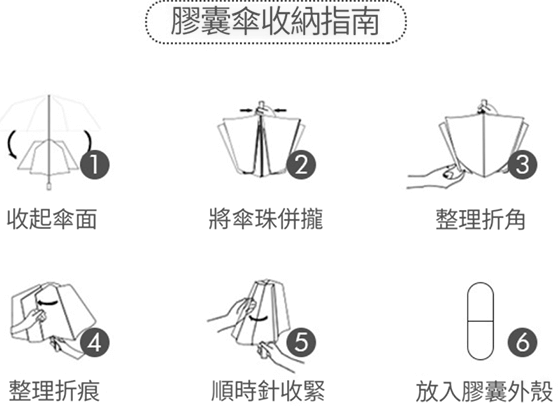 膠囊傘收納指南

1
收起傘面

2
將傘珠併攏

3
整理折角

4
整理折痕

5
順時針收緊

6
放入膠囊外殼