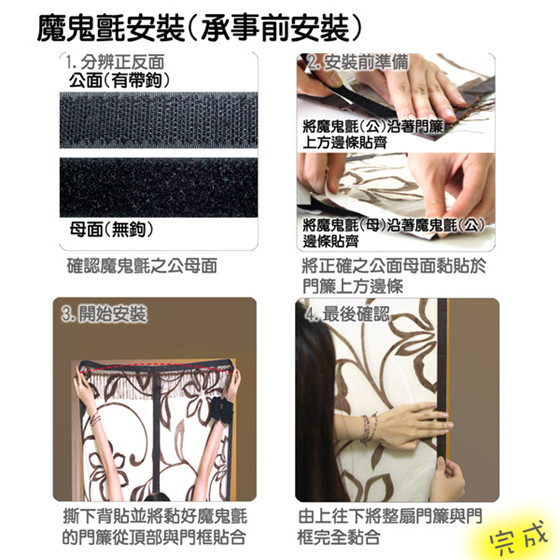 魔鬼氈安裝(承事前安裝)

1. 分辨正反面
公面(有帶鉤)

母面(無鉤)

確認魔鬼氈之公母面

2. 安裝前準備

將魔鬼氈(公)沿著門簾上方邊條貼齊

將魔鬼氈(母)沿著魔鬼氈(公)邊條貼齊

將正確之公面母面黏貼於門簾上方邊條

3. 開始安裝

撕下背貼並將黏好魔鬼氈的門簾從頂部與門框貼合

4. 最後確認

由上往下將整扇門簾與門框完全黏合

完成