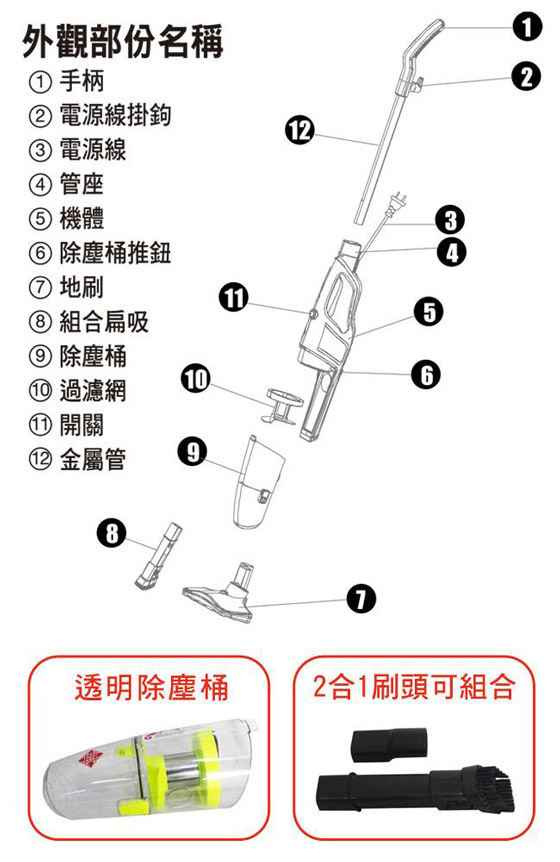 外觀部份名稱

① 手柄
② 電源線掛鉤
③ 電源線
④ 管座
⑤ 機體
⑥ 除塵桶推鈕
⑦ 地刷
⑧ 組合扁吸
⑨ 除塵桶
⑩ 過濾網
⑪ 開關
⑫ 金屬管

1
2
12
3
4
11
5
10
6
9
8
7

透明除塵桶

2合1刷頭可組合