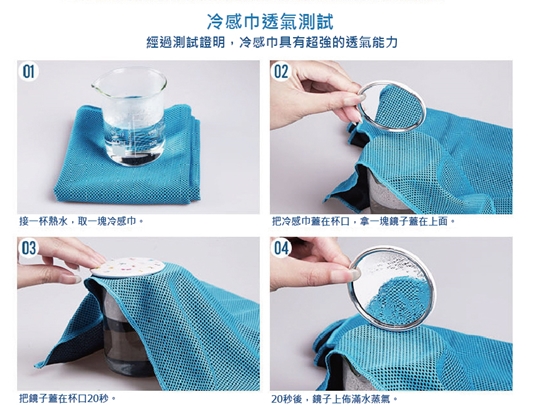 冷感巾透氣測試
經過測試證明，冷感巾具有超強的透氣能力

01

接一杯熱水，取一塊冷感巾。

02

把冷感巾蓋在杯口，拿一塊鏡子蓋在上面。

03

把鏡子蓋在杯口20秒。

04

20秒後，鏡子上佈滿水蒸氣。