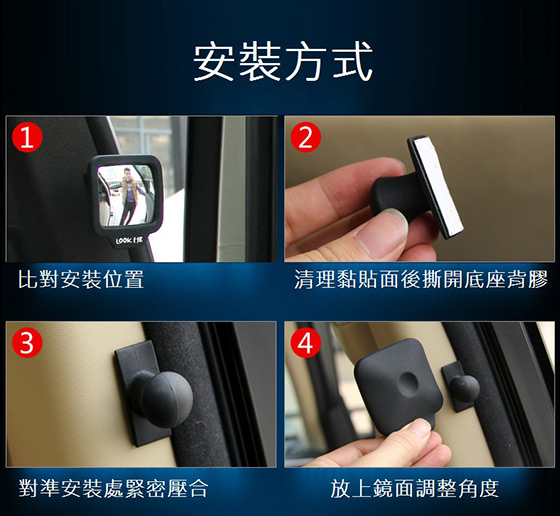 安裝方式

1

LOOK ME

比對安裝位置

2

清理黏貼面後撕開底座背膠

3

對準安裝處緊密壓合

4

放上鏡面調整角度