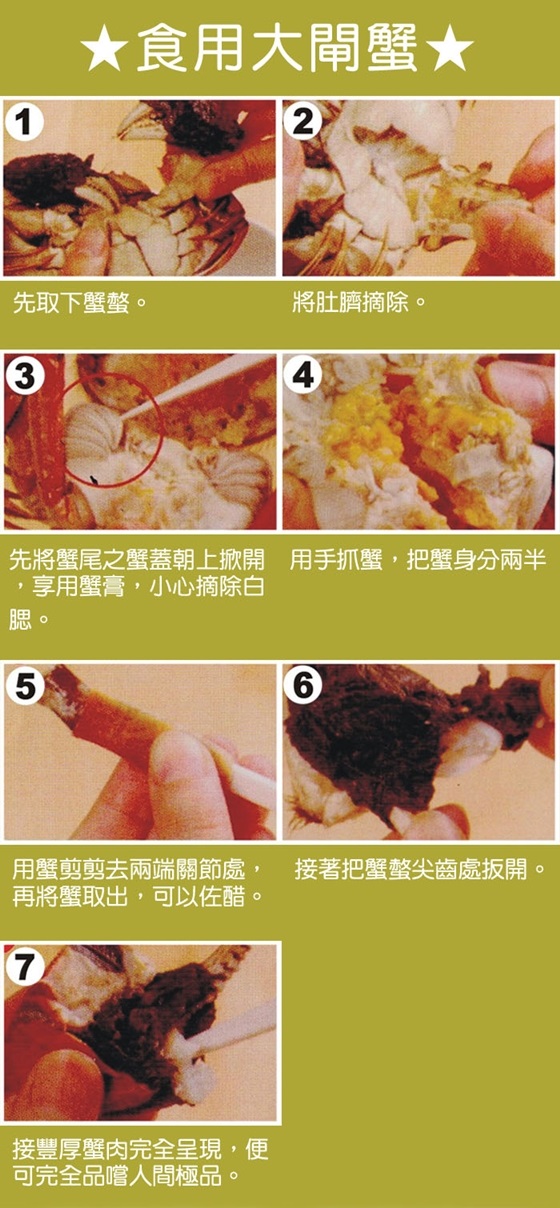 ★食用大閘蟹★

1

先取下蟹螯。

2

將肚臍摘除。

3

先將蟹尾之蟹蓋朝上掀開，享用蟹膏，小心摘除白腮。

4

用手抓蟹，把蟹身分兩半

5

用蟹剪剪去兩端關節處，再將蟹取出，可以佐醋。

6

接著把蟹螯尖齒處扳開。

7

接豐厚蟹肉完全呈現，便可完全品嚐人間極品。