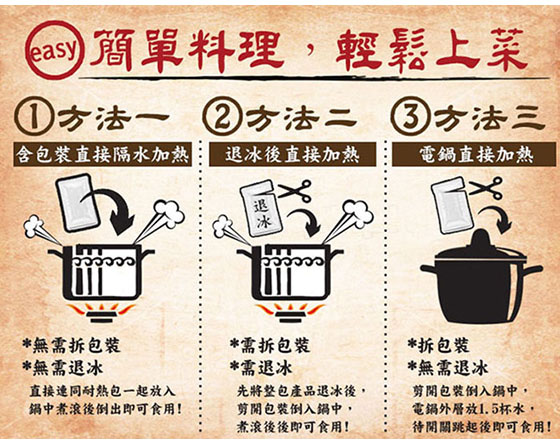 easy 簡單料理，輕鬆上菜

①方法一
含包裝直接隔水加熱

*無需拆包裝
*無需退冰
直接連同耐熱包一起放入鍋中煮滾後倒出即可食用！

②方法二
退冰後直接加熱

退冰

*需拆包裝
*需退冰
先將整包產品退冰後，剪開包裝倒入鍋中，煮滾後後即可食用！

③方法三
電鍋直接加熱

*拆包裝
*無需退冰
剪開包裝倒入鍋中，電鍋外層放1.5杯水，待開關跳起後即可食用！