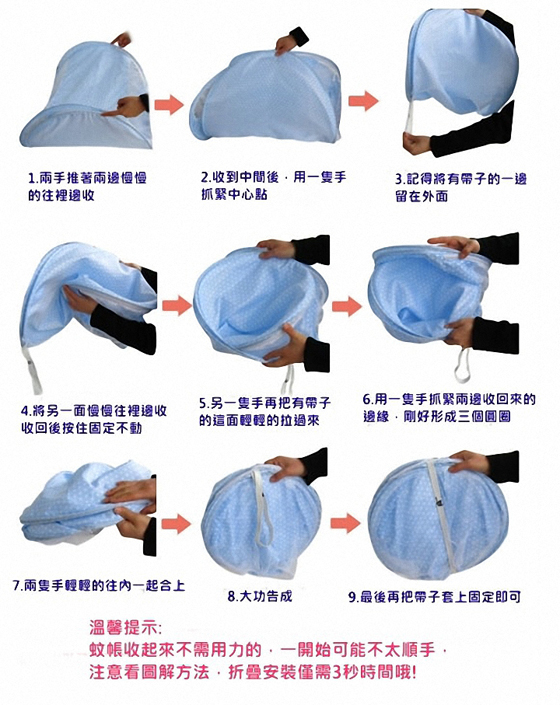 1.兩手推著兩邊慢慢的往裡邊收

2.收到中間後，用一隻手抓緊中心點

3.記得將有帶子的一邊留在外面

4.將另一面慢慢往裡邊收收回後按住固定不動

5.另一隻手再把有帶子的這面輕輕的拉過來

6.用一隻手抓緊兩邊收回來的邊緣，剛好形成三個圓圈

7.兩隻手輕輕的往內一起合上

8.大功告成

9.最後再把帶子套上固定即可

溫馨提示:
蚊帳收起來不需用力的，一開始可能不太順手，
注意看圖解方法，折疊安裝僅需3秒時間哦!