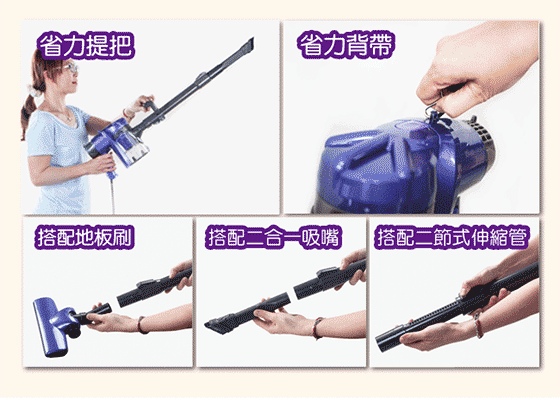 省力提把

省力背帶

搭配地板刷

搭配二合一吸嘴

搭配二節式伸縮管