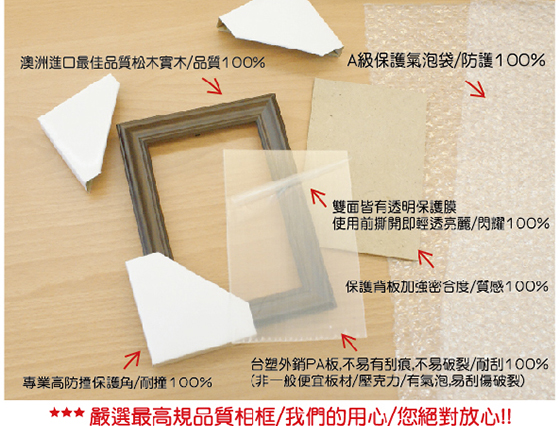 澳洲進口最佳品質松木實木/品質100%

A級保護氣泡袋/防護100%

雙面皆有透明保護膜
使用前撕開即輕透亮麗/閃耀100%

保護背板加強密合度/質感100%

台塑外銷PA板,不易有刮痕,不易破裂/耐刮100%
(非一般便宜板材/壓克力/有氣泡,易刮傷破裂)

專業高防撞保護角/耐撞100%

★★★ 嚴選最高規品質相框/我們的用心/您絕對放心!!