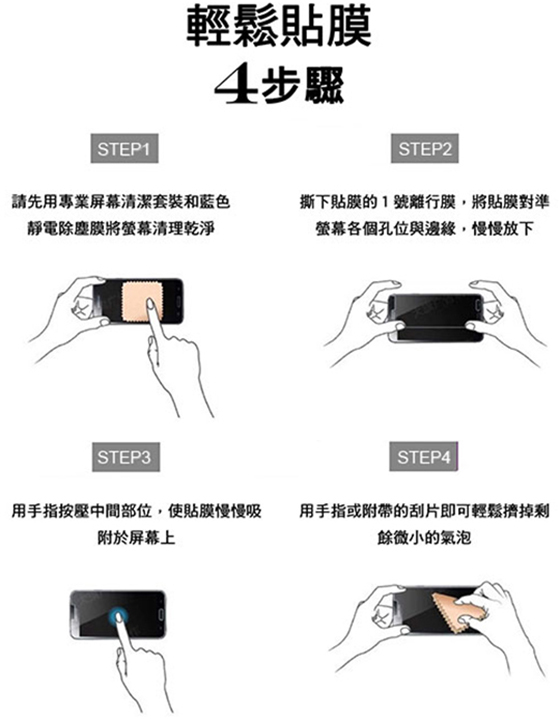 輕鬆貼膜
4步驟

STEP1

請先用專業屏幕清潔套裝和藍色靜電除塵膜將螢幕清理乾淨

STEP2

撕下貼膜的 1 號離行膜，將貼膜對準螢幕各個孔位與邊緣，慢慢放下

STEP3

用手指按壓中間部位，使貼膜慢慢吸附於屏幕上

STEP4

用手指或附帶的刮片即可輕鬆擠掉剩餘微小的氣泡