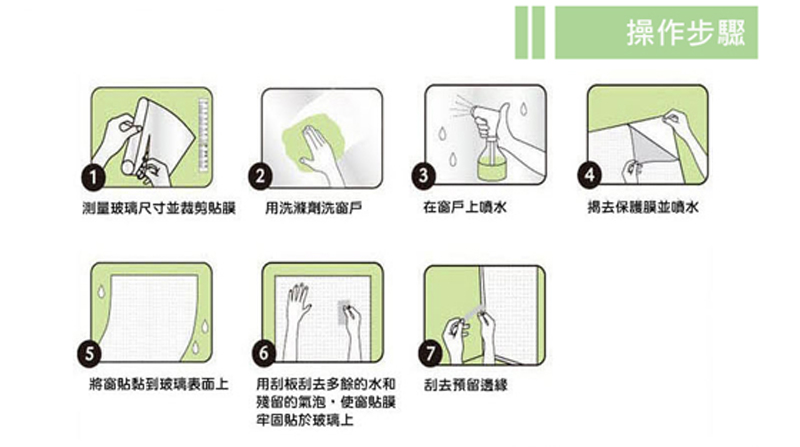 操作步驟

1
測量玻璃尺寸並裁剪貼膜

2
用洗滌劑洗窗戶

3
在窗戶上噴水

4
揭去保護膜並噴水

5
將窗貼黏到玻璃表面上

6
用刮板刮去多餘的水和殘留的氣泡，使窗貼膜牢固貼於玻璃上

7
刮去預留邊緣