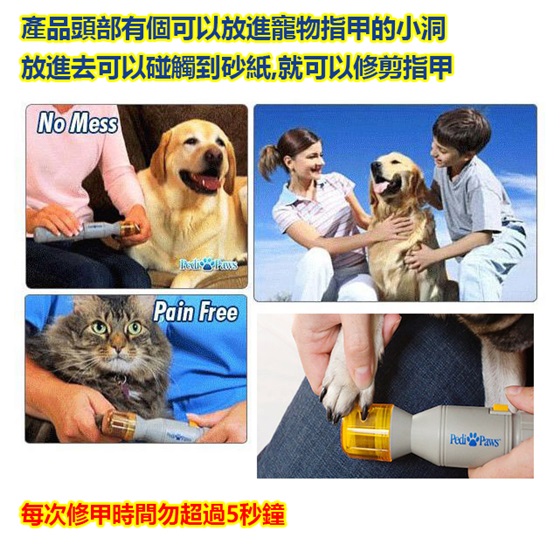 產品頭部有個可以放進寵物指甲的小洞
放進去可以碰觸到砂紙,就可以修剪指甲

No Mess

Pedi Paws

Pain Free

Pedi Paws

Pedi Paws

每次修甲時間勿超過5秒鐘