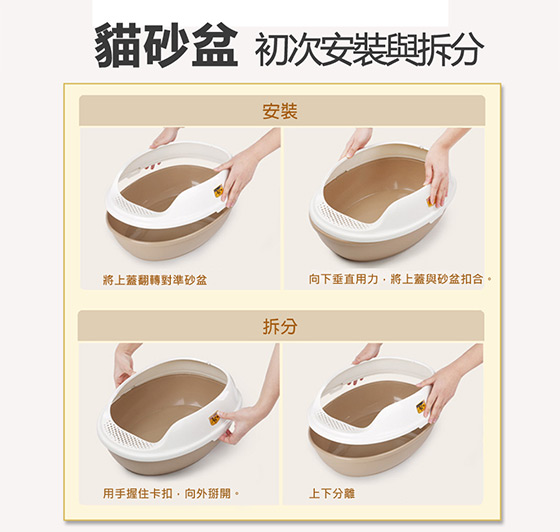 貓砂盆 初次安裝與拆分

安裝

將上蓋翻轉對準砂盆

向下垂直用力，將上蓋與砂盆扣合。

拆分

用手握住卡扣，向外掰開。

上下分離