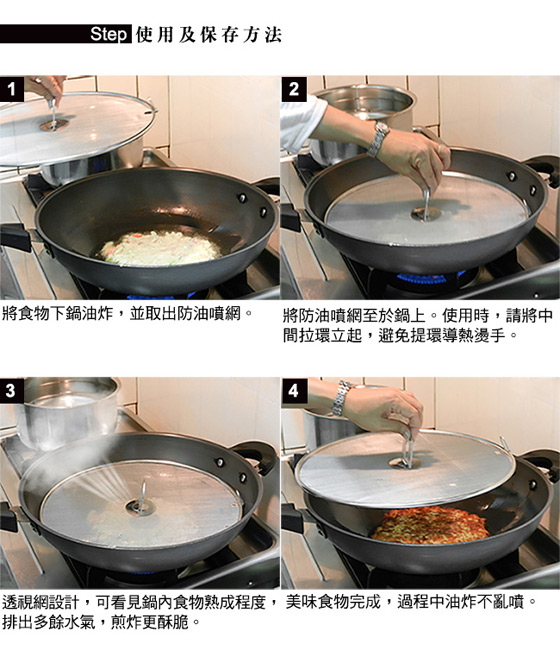 Step 使用及保存方法

1

將食物下鍋油炸，並取出防油噴網。

2

將防油噴網至於鍋上。使用時，請將中間拉環立起，避免提環導熱燙手。

3

透視網設計，可看見鍋內食物熟成程度，排出多餘水氣，煎炸更酥脆。

4

美味食物完成，過程中油炸不亂噴。