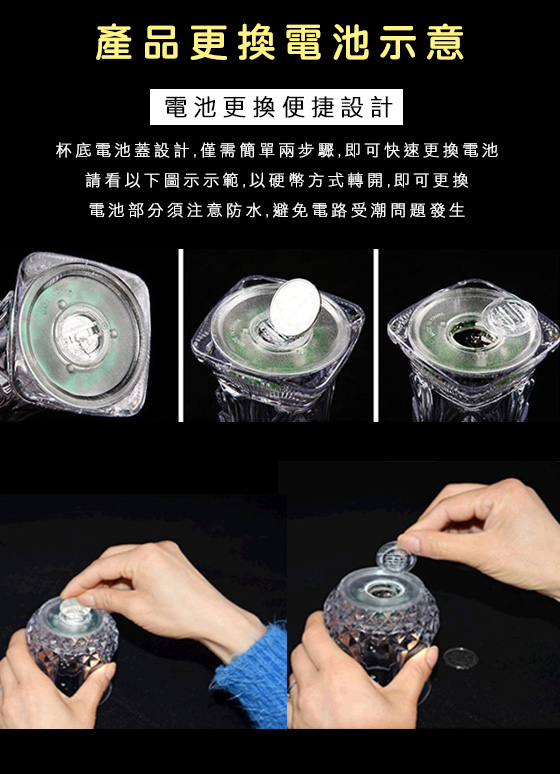 產品更換電池示意

電池更換便捷設計

杯底電池蓋設計,僅需簡單兩步驟,即可快速更換電池
請看以下圖示示範,以硬幣方式轉開,即可更換
電池部分須注意防水,避免電路受潮問題發生