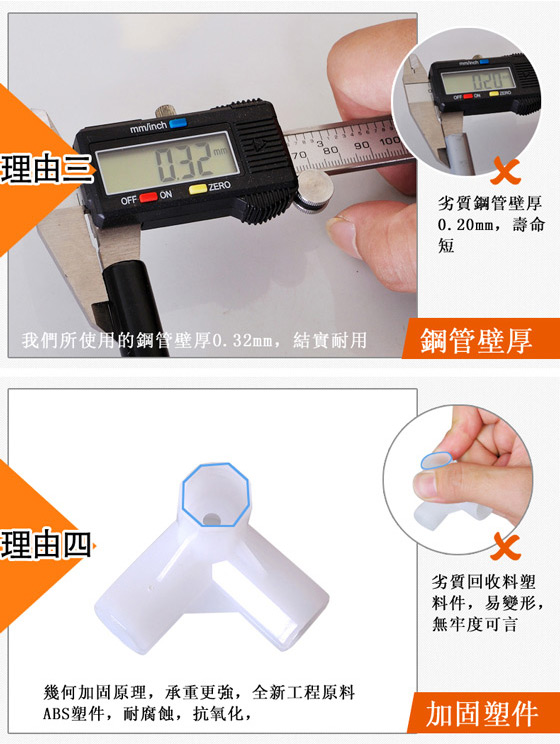 理由三

mm/inch
0.32 mm
OFF ON ZERO
70 80 90 100

mm/inch
0.20
OFF ON ZERO

劣質鋼管壁厚0.20mm，壽命短

我們所使用的鋼管壁厚0.32mm，結實耐用

鋼管壁厚

理由四

劣質回收料塑料件，易變形，無牢度可言

幾何加固原理，承重更強，全新工程原料ABS塑件，耐腐蝕，抗氧化，

加固塑件