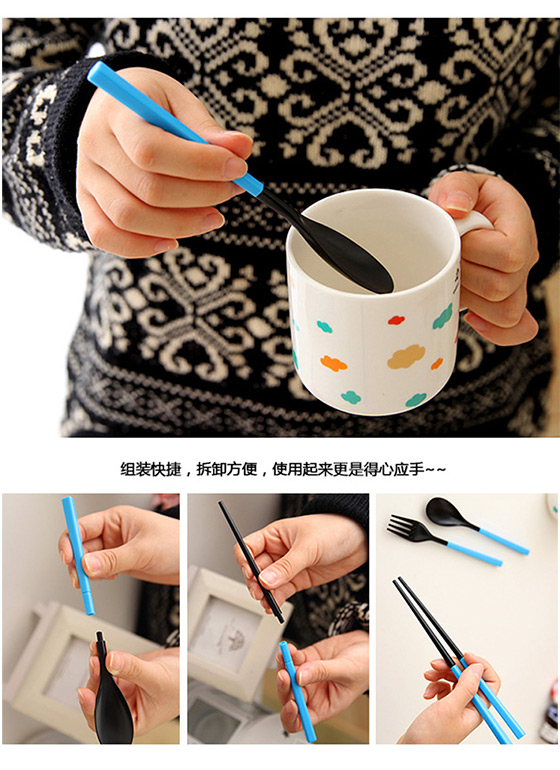 组装快捷，拆卸方便，使用起来更是得心应手~~