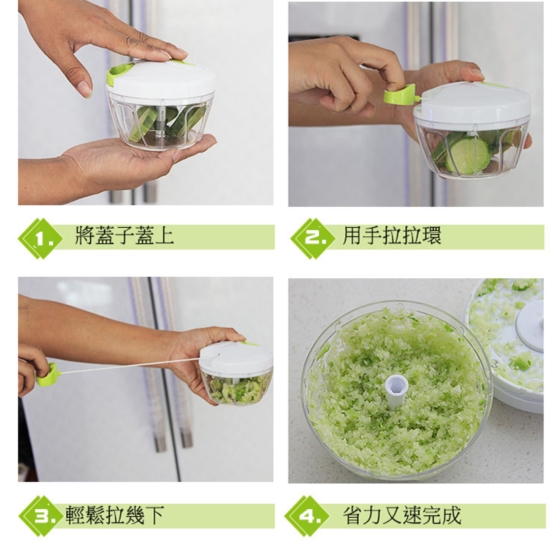 1. 將蓋子蓋上

2. 用手拉拉環

3. 輕鬆拉幾下

4. 省力又速完成