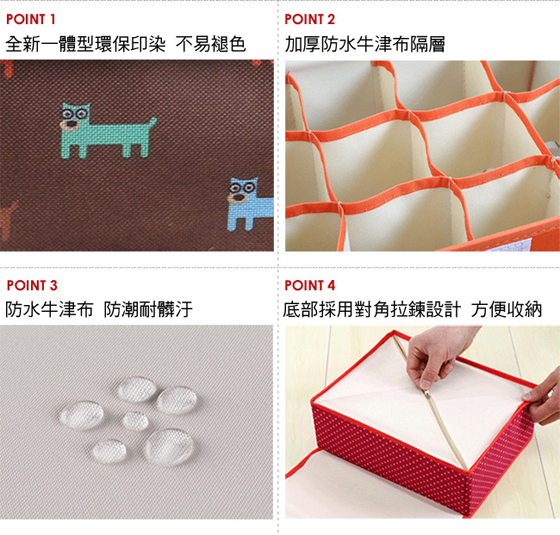 POINT 1
全新一體型環保印染 不易褪色

POINT 2
加厚防水牛津布隔層

POINT 3
防水牛津布 防潮耐髒汙

POINT 4
底部採用對角拉鍊設計 方便收納