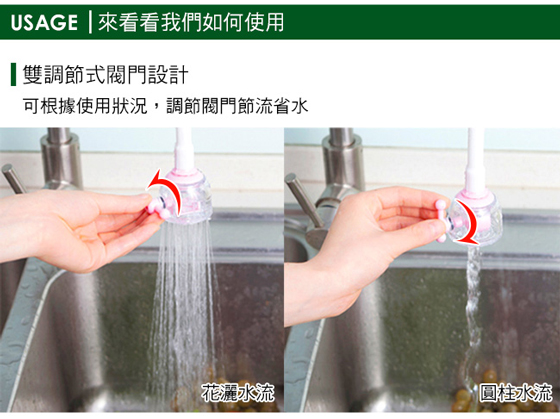 USAGE | 來看看我們如何使用

雙調節式閥門設計

可根據使用狀況，調節閥門節流省水

花灑水流

圓柱水流