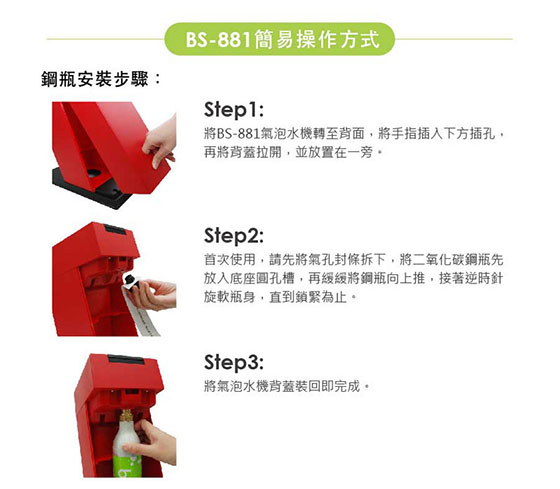 BS-881簡易操作方式

鋼瓶安裝步驟：

Step1:
將BS-881氣泡水機轉至背面，將手指插入下方插孔，再將背蓋拉開，並放置在一旁。

Step2:
首次使用，請先將氣孔封條拆下，將二氧化碳鋼瓶先放入底座圓孔槽，再緩緩將鋼瓶向上推，接著逆時針旋軟瓶身，直到鎖緊為止。

Step3:
將氣泡水機背蓋裝回即完成。