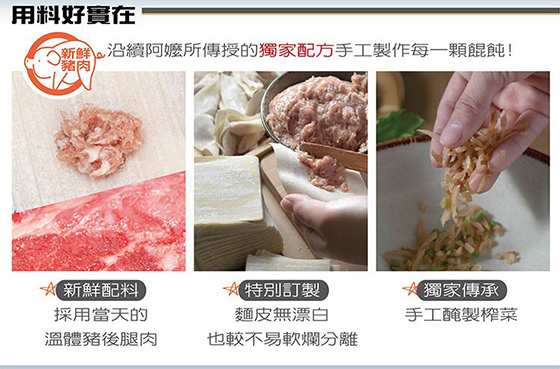 用料好實在

新鮮豬肉

沿續阿嬤所傳授的獨家配方手工製作每一顆餛飩！

新鮮配料
採用當天的
溫體豬後腿肉

特別訂製
麵皮無漂白
也較不易軟爛分離

獨家傳承
手工醃製榨菜