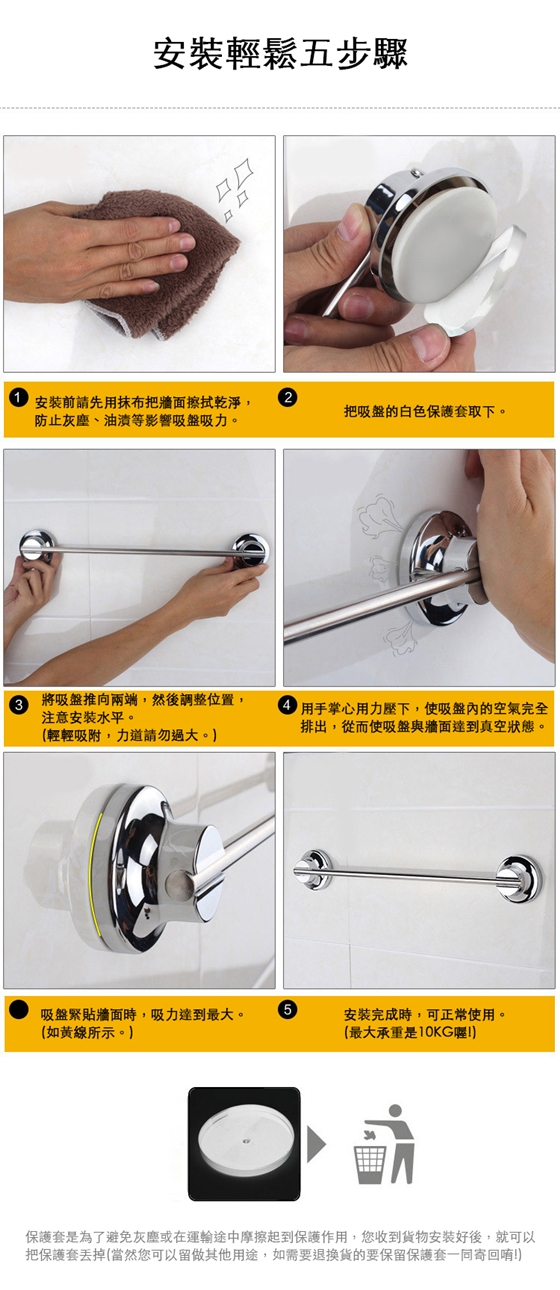 安裝輕鬆五步驟

1 安裝前請先用抹布把牆面擦拭乾淨，防止灰塵、油漬等影響吸盤吸力。

2 把吸盤的白色保護套取下。

3 將吸盤推向兩端，然後調整位置，注意安裝水平。
(輕輕吸附，力道請勿過大。)

4 用手掌心用力壓下，使吸盤內的空氣完全排出，從而使吸盤與牆面達到真空狀態。

吸盤緊貼牆面時，吸力達到最大。
(如黃線所示。)

5 安裝完成時，可正常使用。
(最大承重是10KG喔!)

保護套是為了避免灰塵或在運輸途中摩擦起到保護作用，您收到貨物安裝好後，就可以把保護套丟掉(當然您可以留做其他用途，如需要退換貨的要保留保護套一同寄回唷!)