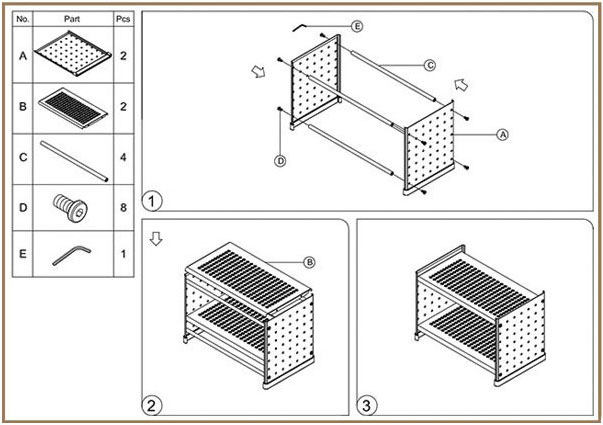 | No. | Part | Pcs |
|---|---|---|
| A | | 2 |
| B | | 2 |
| C | | 4 |
| D | | 8 |
| E | | 1 |

E
C
A
D
1

B
2

3