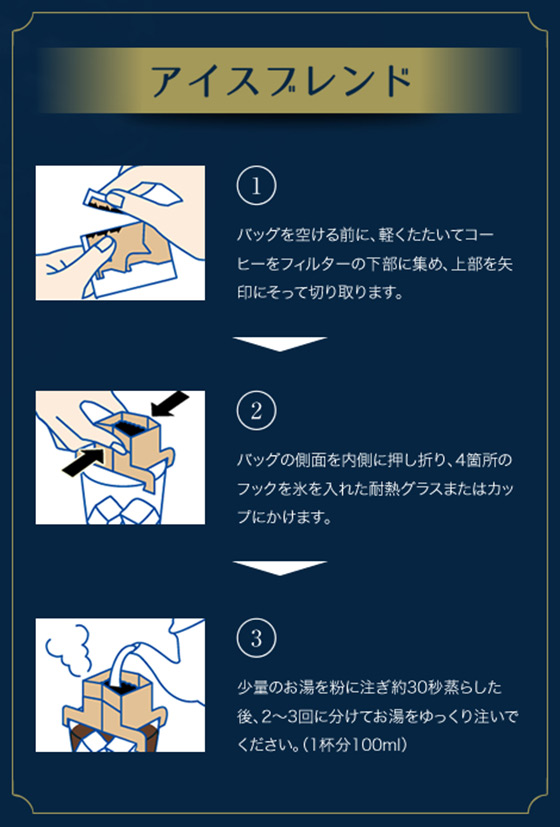 アイスブレンド

①

バッグを空ける前に、軽くたたいてコーヒーをフィルターの下部に集め、上部を矢印にそって切り取ります。

②

バッグの側面を内側に押し折り、4箇所のフックを氷を入れた耐熱グラスまたはカップにかけます。

③

少量のお湯を粉に注ぎ約30秒蒸らした後、2〜3回に分けてお湯をゆっくり注いでください。（1杯分100ml）