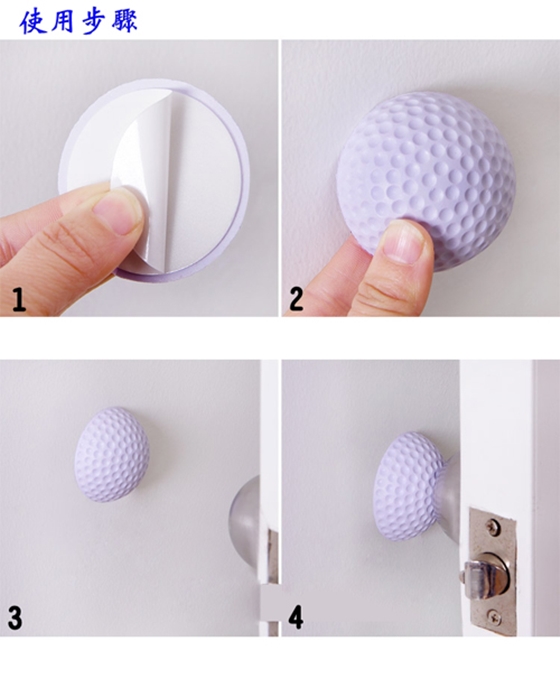 使用步驟

1

2

3

4