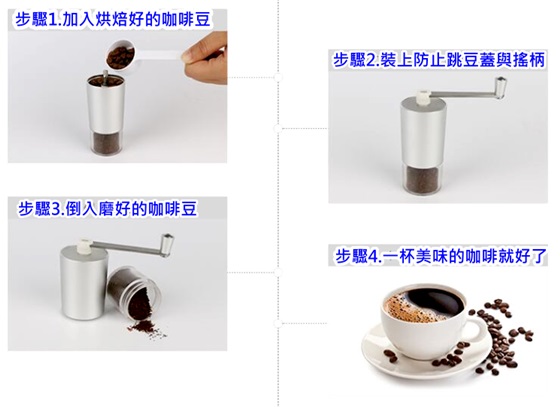 步驟1.加入烘焙好的咖啡豆

步驟2.裝上防止跳豆蓋與搖柄

步驟3.倒入磨好的咖啡豆

步驟4.一杯美味的咖啡就好了