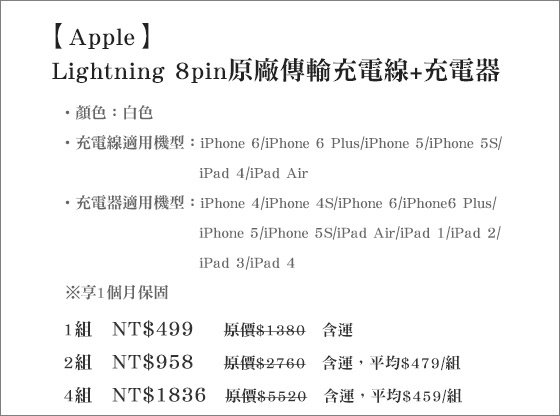 【Apple】
Lightning 8pin原廠傳輸充電線+充電器

• 顏色：白色
• 充電線適用機型：iPhone 6/iPhone 6 Plus/iPhone 5/iPhone 5S/iPad 4/iPad Air
• 充電器適用機型：iPhone 4/iPhone 4S/iPhone 6/iPhone6 Plus/iPhone 5/iPhone 5S/iPad Air/iPad 1/iPad 2/iPad 3/iPad 4

※享1個月保固

1組 NT$499 原價$1380 含運
2組 NT$958 原價$2760 含運，平均$479/組
4組 NT$1836 原價$5520 含運，平均$459/組