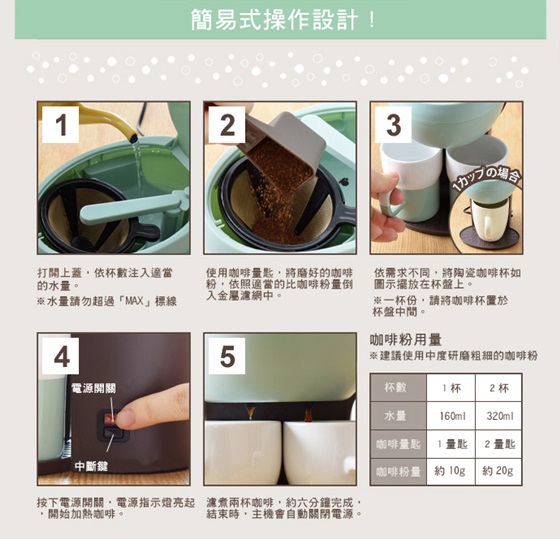 簡易式操作設計！

1

打開上蓋，依杯數注入適當的水量。

※水量請勿超過「MAX」標線

2

使用咖啡量匙，將磨好的咖啡粉，依照適當的比咖啡粉量倒入金屬濾網中。

3

1カップの場合

依需求不同，將陶瓷咖啡杯如圖示擺放在杯盤上。

※一杯份，請將咖啡杯置於杯盤中間。

4

電源開關

中斷鍵

按下電源開關，電源指示燈亮起，開始加熱咖啡。

5

濾煮兩杯咖啡，約六分鐘完成，結束時，主機會自動關閉電源。

咖啡粉用量

※建議使用中度研磨粗細的咖啡粉

| 杯數 | 1 杯 | 2 杯 |
|---|---|---|
| 水量 | 160ml | 320ml |
| 咖啡量匙 | 1 量匙 | 2 量匙 |
| 咖啡粉量 | 約 10g | 約 20g |