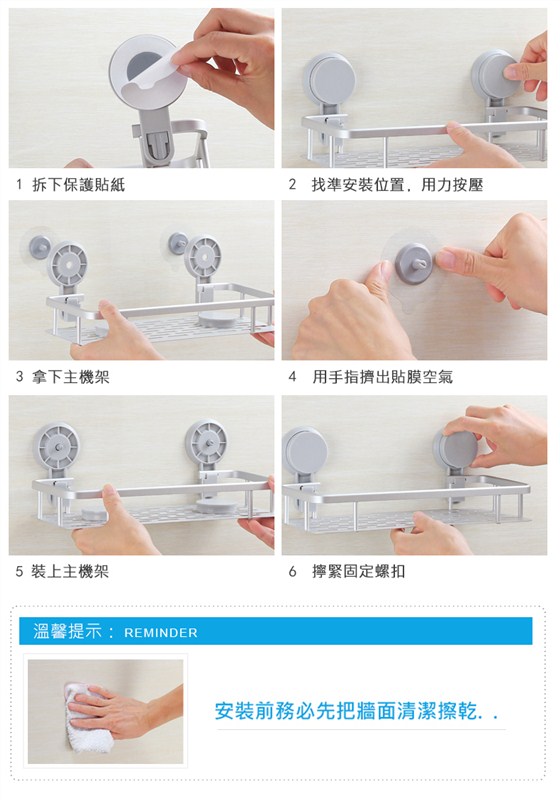 1 拆下保護貼紙

2 找準安裝位置，用力按壓

3 拿下主機架

4 用手指擠出貼膜空氣

5 裝上主機架

6 擰緊固定螺扣

溫馨提示： REMINDER

安裝前務必先把牆面清潔擦乾. .