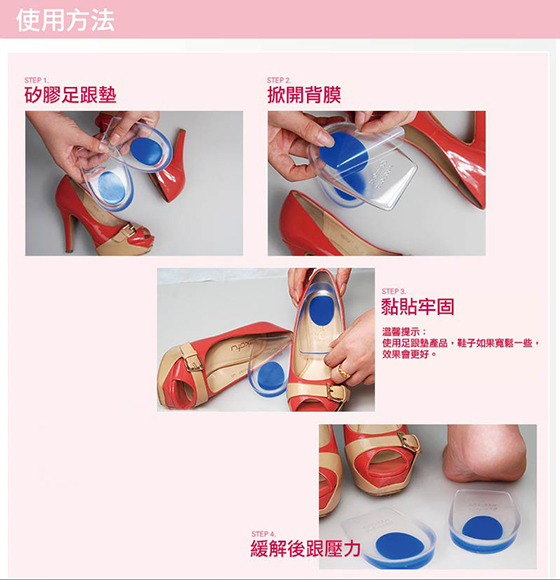 使用方法

STEP 1.
矽膠足跟墊

STEP 2.
掀開背膜

STEP 3.
黏貼牢固

溫馨提示：
使用足跟墊產品，鞋子如果寬鬆一些，效果會更好。

STEP 4.
緩解後跟壓力