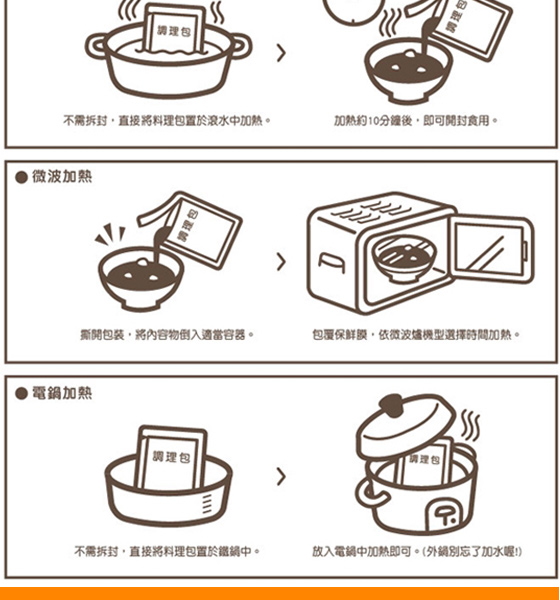 調理包

調理包

不需拆封，直接將料理包置於滾水中加熱。

加熱約10分鐘後，即可開封食用。

● 微波加熱

調理包

撕開包裝，將內容物倒入適當容器。

包覆保鮮膜，依微波爐機型選擇時間加熱。

● 電鍋加熱

調理包

調理包

不需拆封，直接將料理包置於鐵鍋中。

放入電鍋中加熱即可。(外鍋別忘了加水喔!)