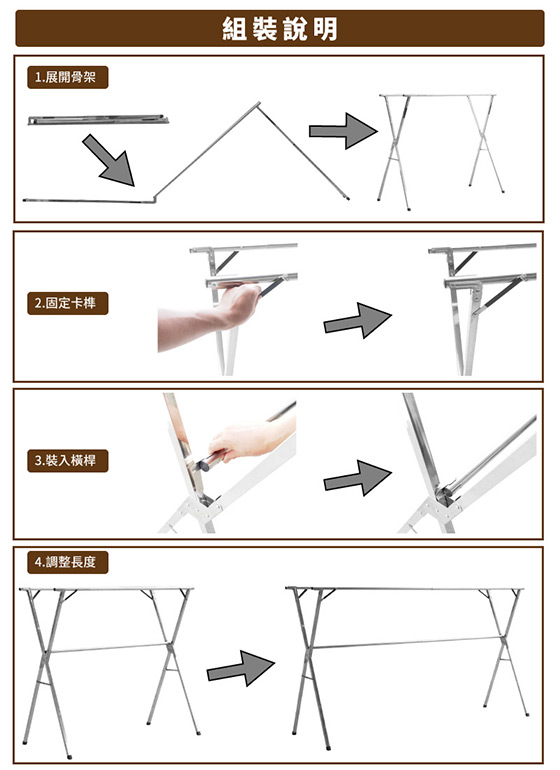 組裝說明

1.展開骨架

2.固定卡榫

3.裝入橫桿

4.調整長度