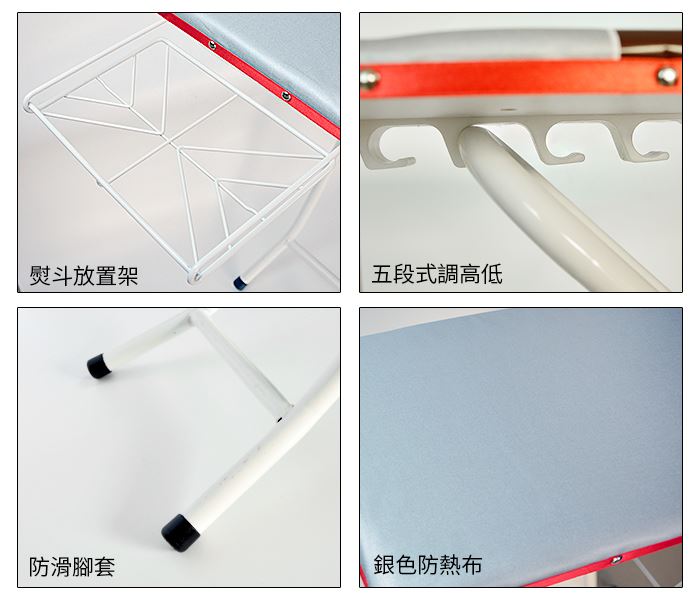 熨斗放置架

五段式調高低

防滑腳套

銀色防熱布