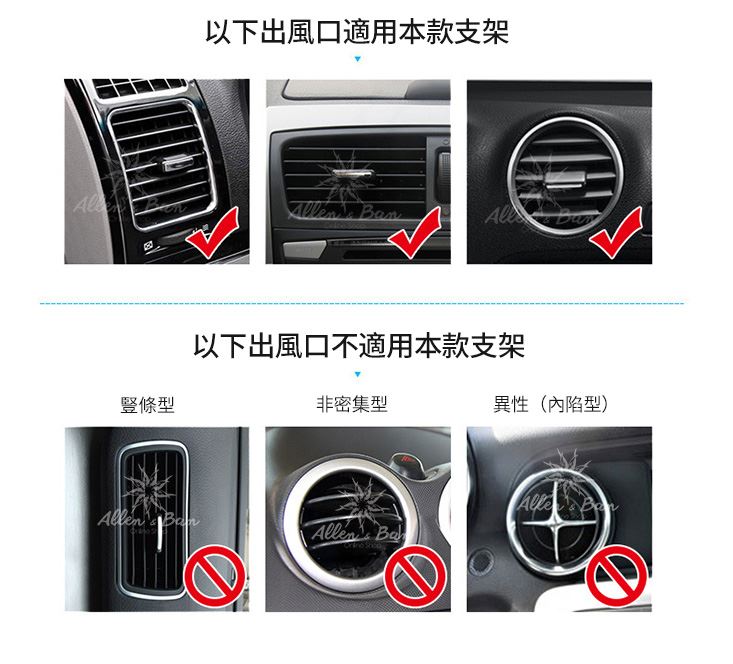 以下出風口適用本款支架

Allen & Ban

Allen & Ban
Online Shop

Allen & Ban

以下出風口不適用本款支架

豎條型

非密集型

異性（內陷型）

Allen & Ban
Online Shop

Allen & Ban
Online Shop

Allen & Ban
Online Shop