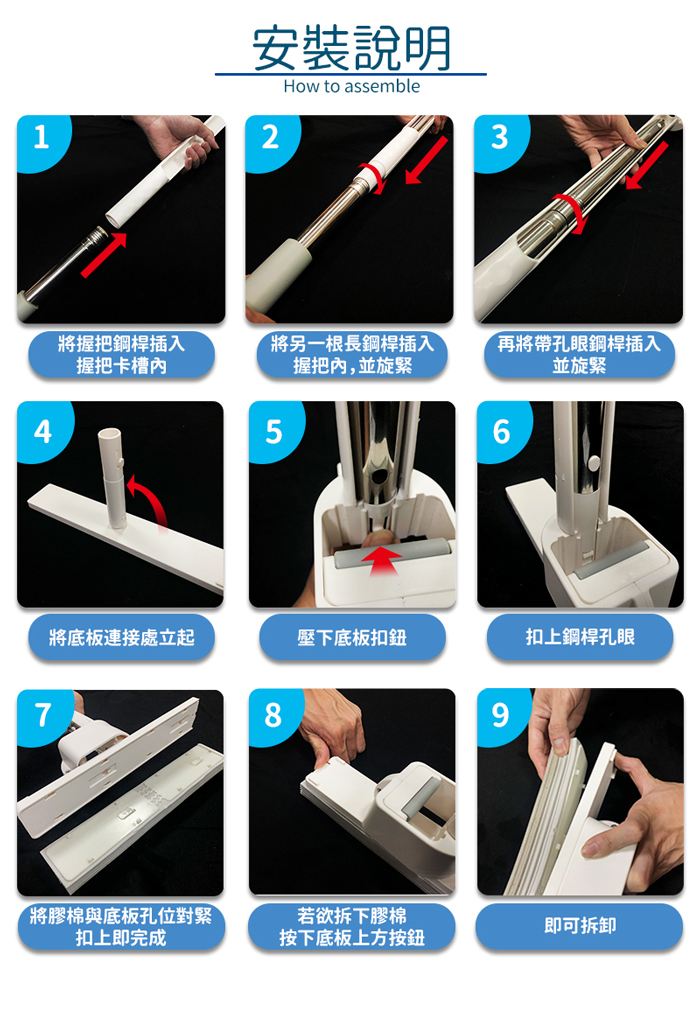 安裝說明
How to assemble

1
將握把鋼桿插入握把卡槽內

2
將另一根長鋼桿插入握把內，並旋緊

3
再將帶孔眼鋼桿插入並旋緊

4
將底板連接處立起

5
壓下底板扣鈕

6
扣上鋼桿孔眼

7
將膠棉與底板孔位對緊扣上即完成

8
若欲拆下膠棉按下底板上方按鈕

9
即可拆卸