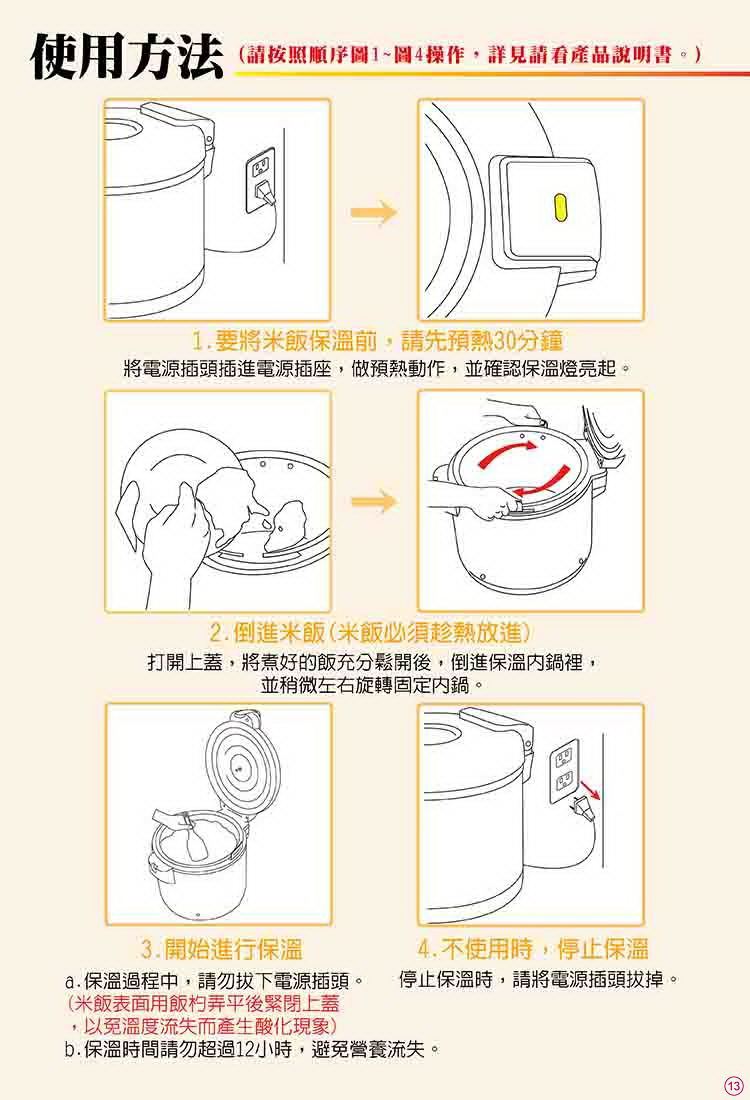 使用方法（請按照順序圖1~圖4操作，詳見請看產品說明書。）

1.要將米飯保溫前，請先預熱30分鐘
將電源插頭插進電源插座，做預熱動作，並確認保溫燈亮起。

2.倒進米飯(米飯必須趁熱放進)
打開上蓋，將煮好的飯充分鬆開後，倒進保溫內鍋裡，並稍微左右旋轉固定內鍋。

3.開始進行保溫
a.保溫過程中，請勿拔下電源插頭。
(米飯表面用飯杓弄平後緊閉上蓋，以免溫度流失而產生酸化現象)
b.保溫時間請勿超過12小時，避免營養流失。

4.不使用時，停止保溫
停止保溫時，請將電源插頭拔掉。

13