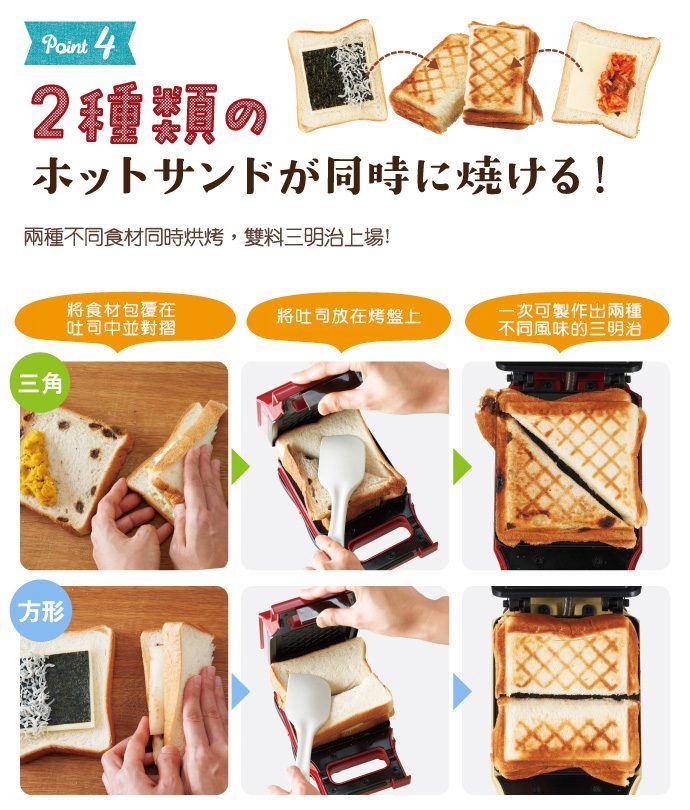 Point 4

2種類の
ホットサンドが同時に焼ける！

兩種不同食材同時烘烤，雙料三明治上場!

將食材包覆在吐司中並對摺

將吐司放在烤盤上

一次可製作出兩種不同風味的三明治

三角

方形