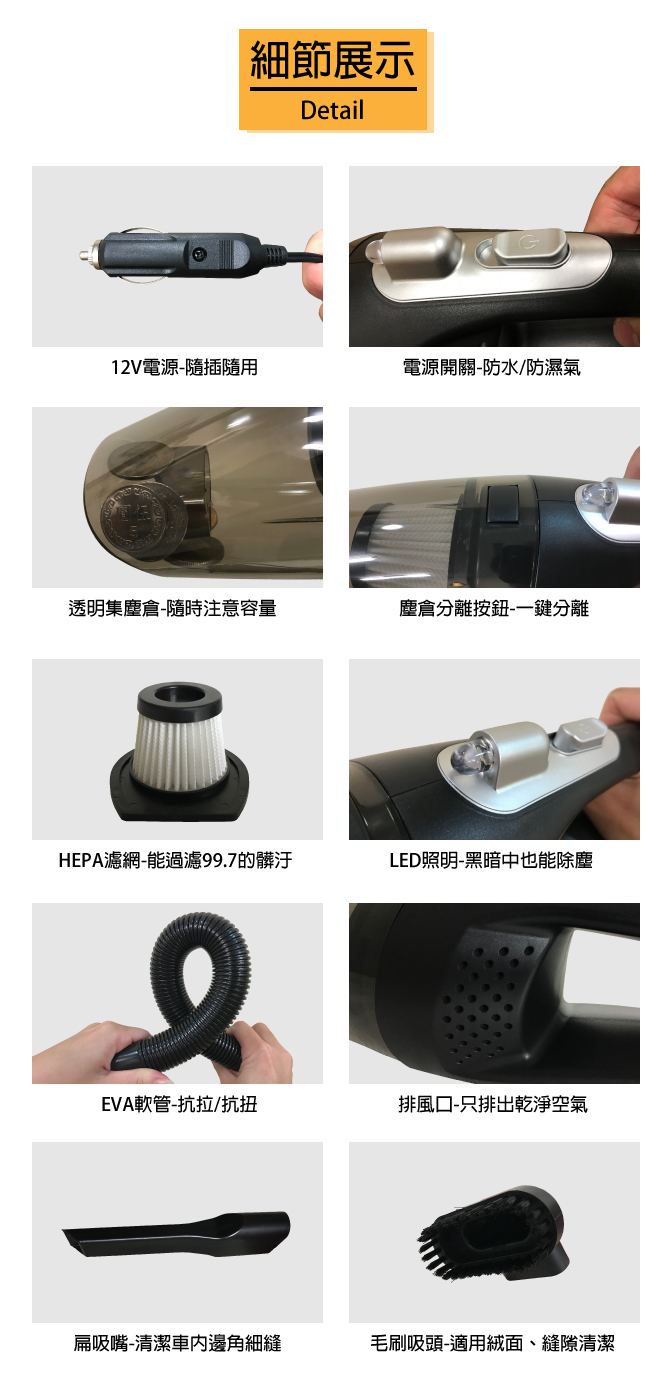 細節展示
Detail

12V電源-隨插隨用

電源開關-防水/防濕氣

透明集塵倉-隨時注意容量

塵倉分離按鈕-一鍵分離

HEPA濾網-能過濾99.7的髒汙

LED照明-黑暗中也能除塵

EVA軟管-抗拉/抗扭

排風口-只排出乾淨空氣

扁吸嘴-清潔車內邊角細縫

毛刷吸頭-適用絨面、縫隙清潔