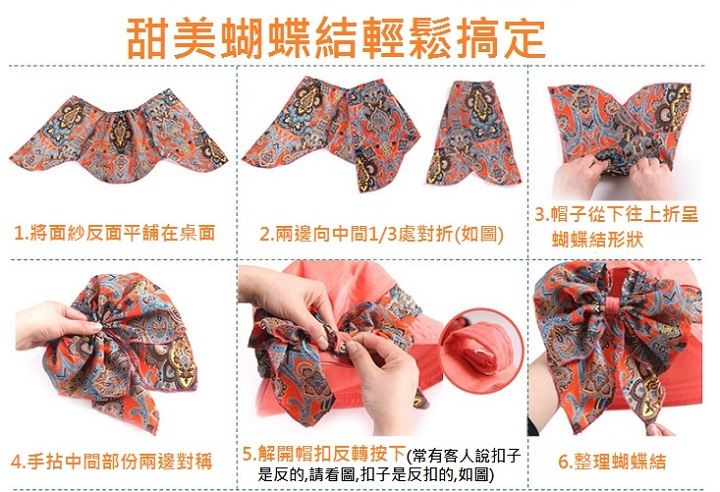 甜美蝴蝶結輕鬆搞定

1.將面紗反面平鋪在桌面

2.兩邊向中間1/3處對折(如圖)

3.帽子從下往上折呈蝴蝶結形狀

4.手拈中間部份兩邊對稱

5.解開帽扣反轉按下(常有客人說扣子是反的,請看圖,扣子是反扣的,如圖)

6.整理蝴蝶結