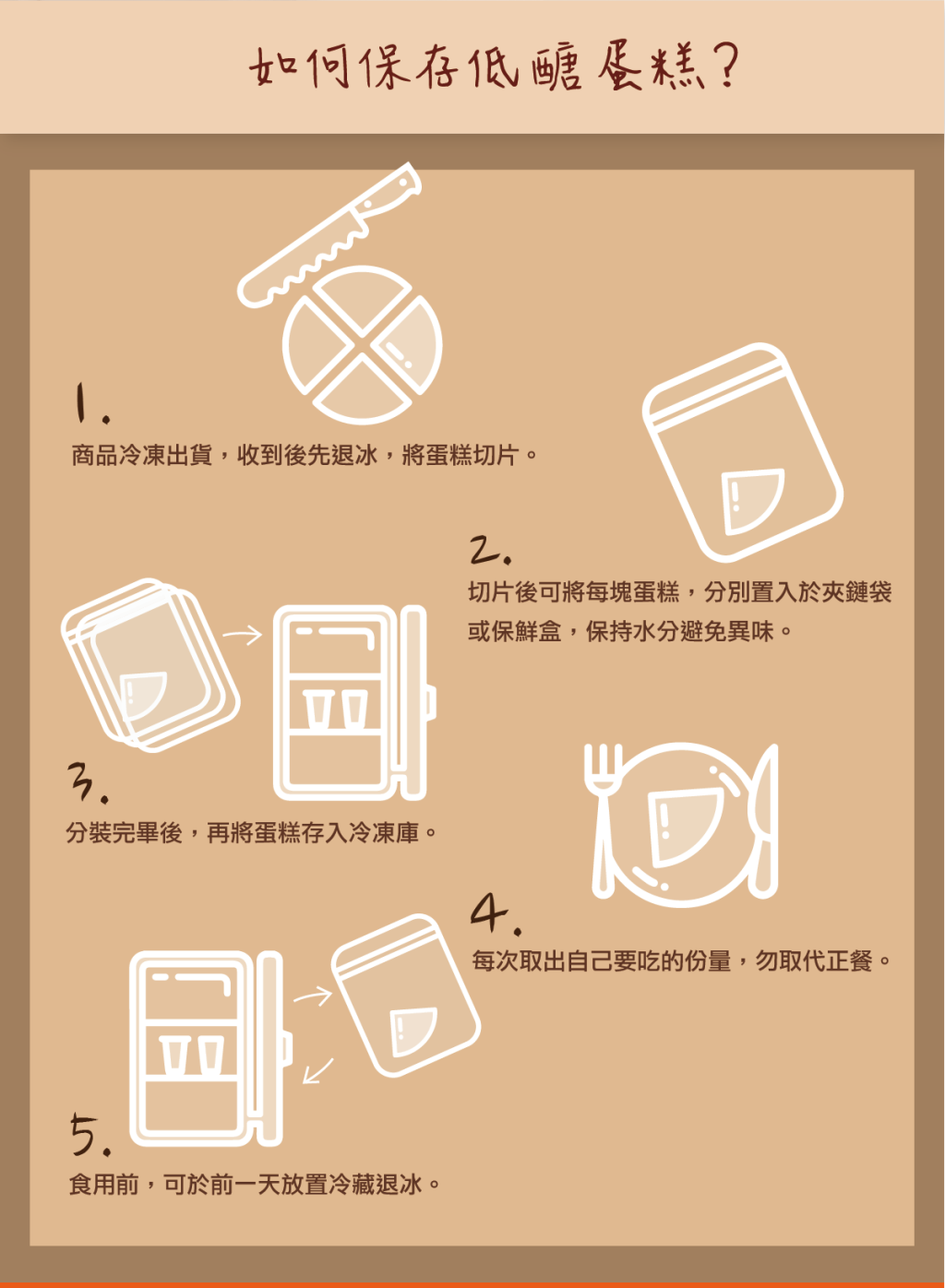 如何保存低醣蛋糕?

1.
商品冷凍出貨，收到後先退冰，將蛋糕切片。

2.
切片後可將每塊蛋糕，分別置入於夾鏈袋或保鮮盒，保持水分避免異味。

3.
分裝完畢後，再將蛋糕存入冷凍庫。

4.
每次取出自己要吃的份量，勿取代正餐。

5.
食用前，可於前一天放置冷藏退冰。