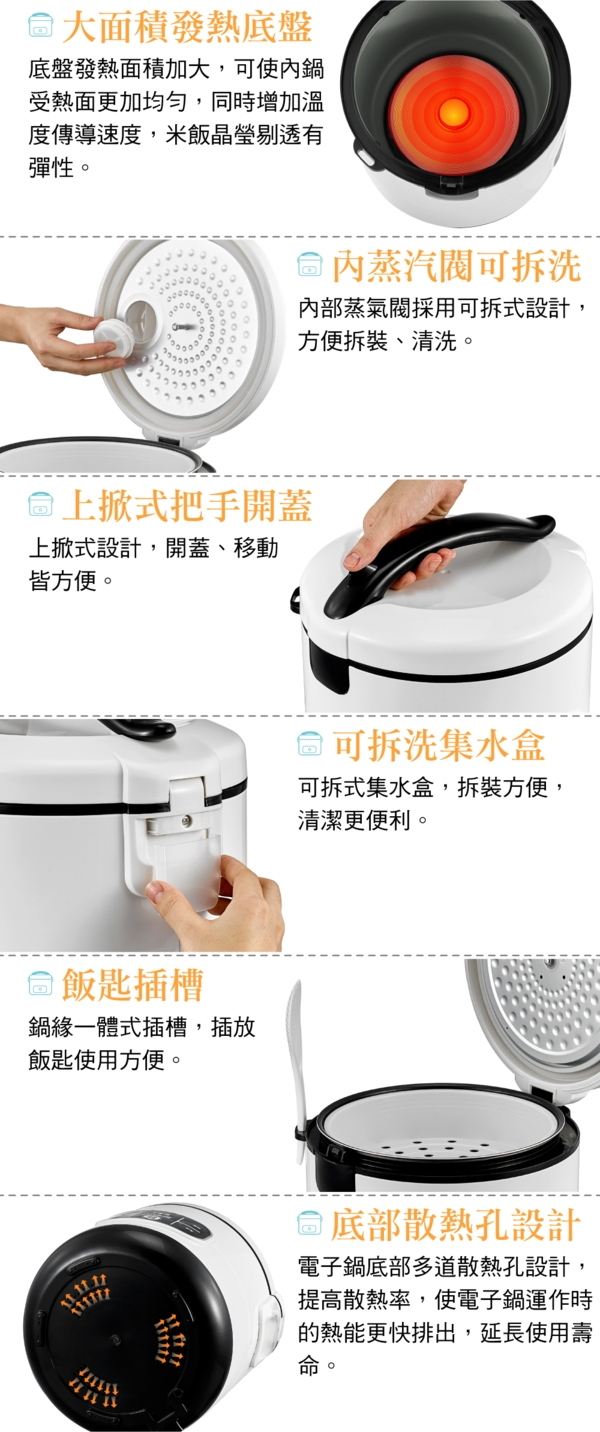 大面積發熱底盤

底盤發熱面積加大，可使內鍋受熱面更加均勻，同時增加溫度傳導速度，米飯晶瑩剔透有彈性。

內蒸汽閥可拆洗

內部蒸氣閥採用可拆式設計，方便拆裝、清洗。

上掀式把手開蓋

上掀式設計，開蓋、移動皆方便。

可拆洗集水盒

可拆式集水盒，拆裝方便，清潔更便利。

飯匙插槽

鍋緣一體式插槽，插放飯匙使用方便。

底部散熱孔設計

電子鍋底部多道散熱孔設計，提高散熱率，使電子鍋運作時的熱能更快排出，延長使用壽命。