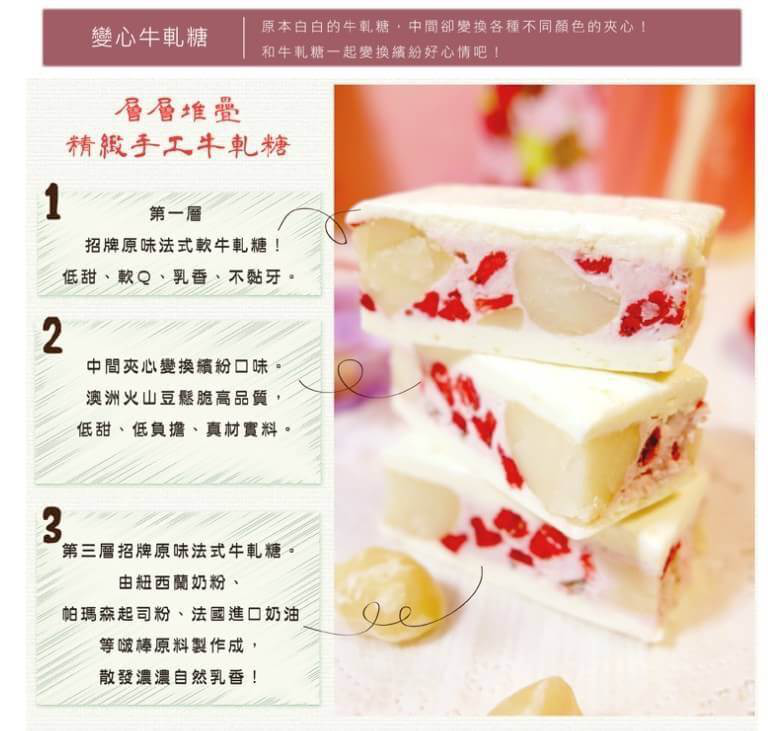 變心牛軋糖

原本白白的牛軋糖，中間卻變換各種不同顏色的夾心！
和牛軋糖一起變換繽紛好心情吧！

層層堆疊
精緻手工牛軋糖

1
第一層
招牌原味法式軟牛軋糖！
低甜、軟Q、乳香、不黏牙。

2
中間夾心變換繽紛口味。
澳洲火山豆鬆脆高品質，
低甜、低負擔、真材實料。

3
第三層招牌原味法式牛軋糖。
由紐西蘭奶粉、
帕瑪森起司粉、法國進口奶油
等啵棒原料製作成，
散發濃濃自然乳香！