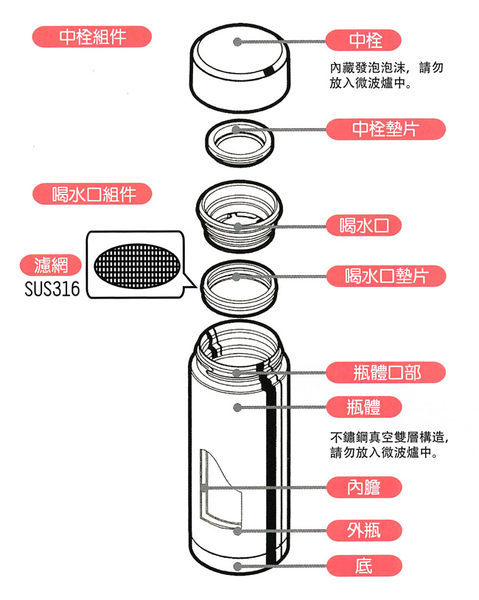 中栓組件

中栓

內藏發泡泡沫，請勿放入微波爐中。

中栓墊片

喝水口組件

喝水口

濾網
SUS316

喝水口墊片

瓶體口部

瓶體

不鏽鋼真空雙層構造，請勿放入微波爐中。

內膽

外瓶

底