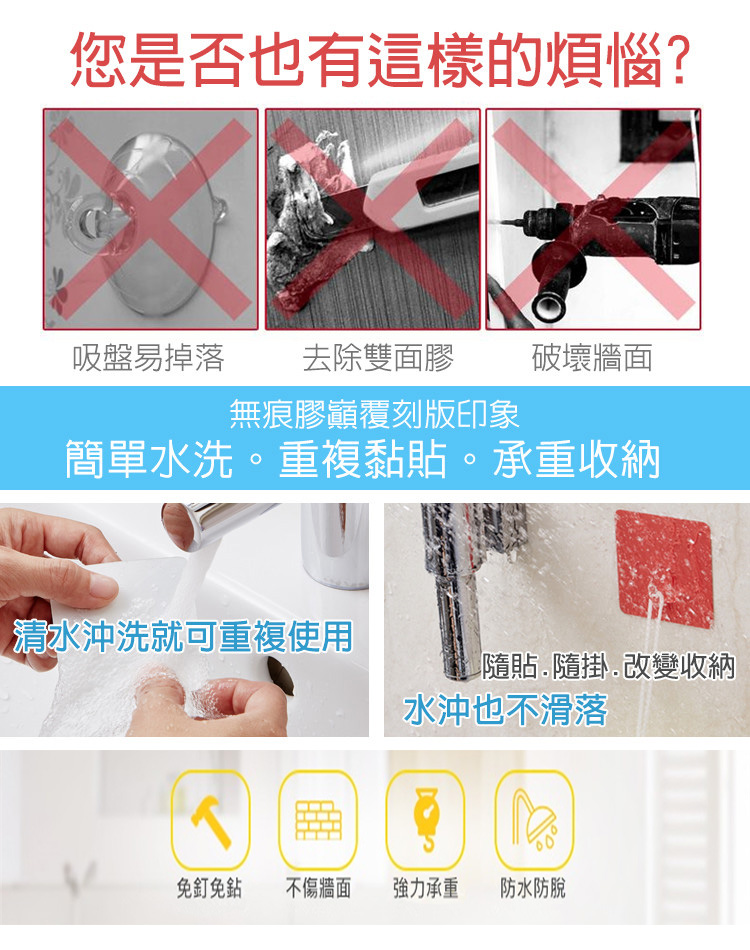 您是否也有這樣的煩惱?

吸盤易掉落

去除雙面膠

破壞牆面

無痕膠巔覆刻版印象

簡單水洗。重複黏貼。承重收納

清水沖洗就可重複使用

隨貼.隨掛.改變收納

水沖也不滑落

免釘免鉆

不傷牆面

強力承重

防水防脫