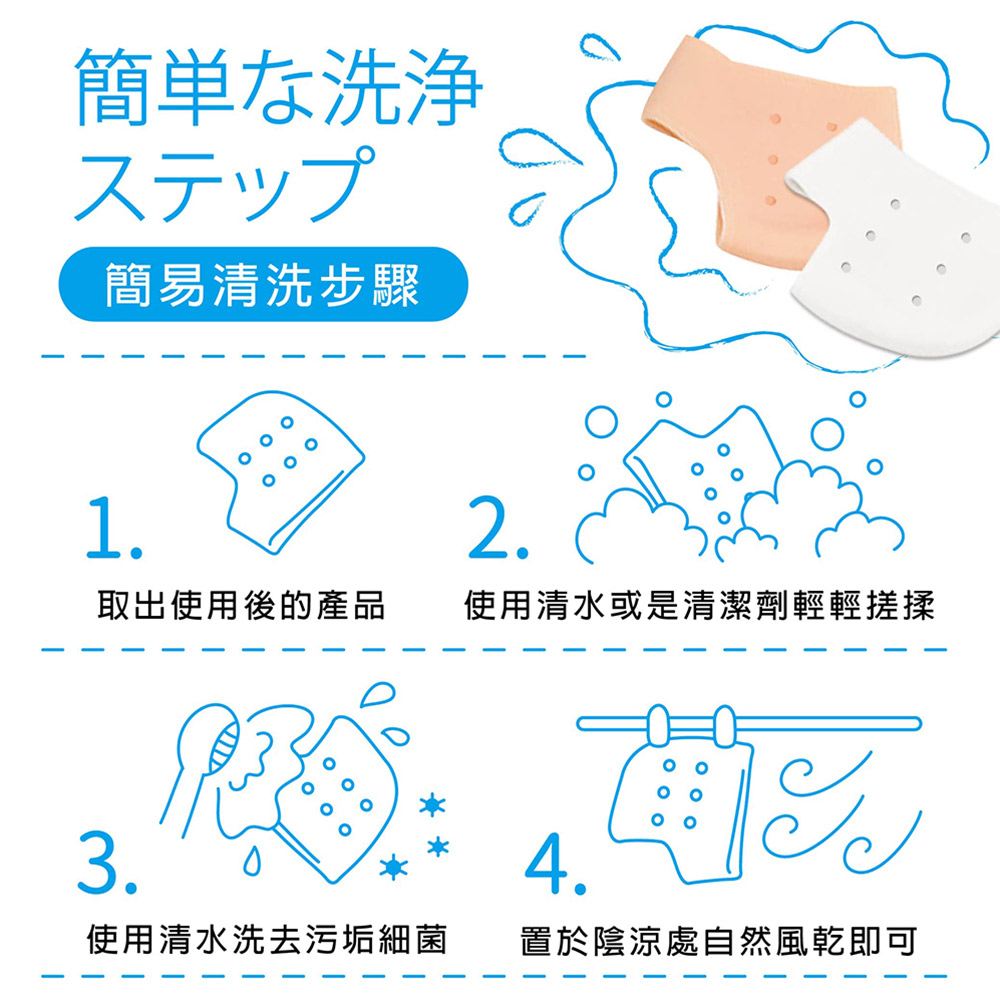 簡単な洗浄ステップ

簡易清洗步驟

1.

取出使用後的產品

2.

使用清水或是清潔劑輕輕搓揉

3.

使用清水洗去污垢細菌

4.

置於陰涼處自然風乾即可