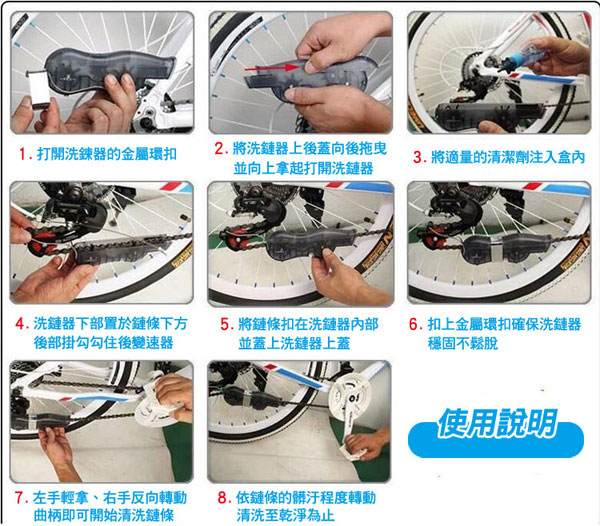 1. 打開洗鍊器的金屬環扣

2. 將洗鏈器上後蓋向後拖曳並向上拿起打開洗鏈器

3. 將適量的清潔劑注入盒內

4. 洗鏈器下部置於鏈條下方後部掛勾勾住後變速器

5. 將鏈條扣在洗鏈器內部並蓋上洗鏈器上蓋

6. 扣上金屬環扣確保洗鏈器穩固不鬆脫

7. 左手輕拿、右手反向轉動曲柄即可開始清洗鏈條

8. 依鏈條的髒汙程度轉動清洗至乾淨為止

使用說明