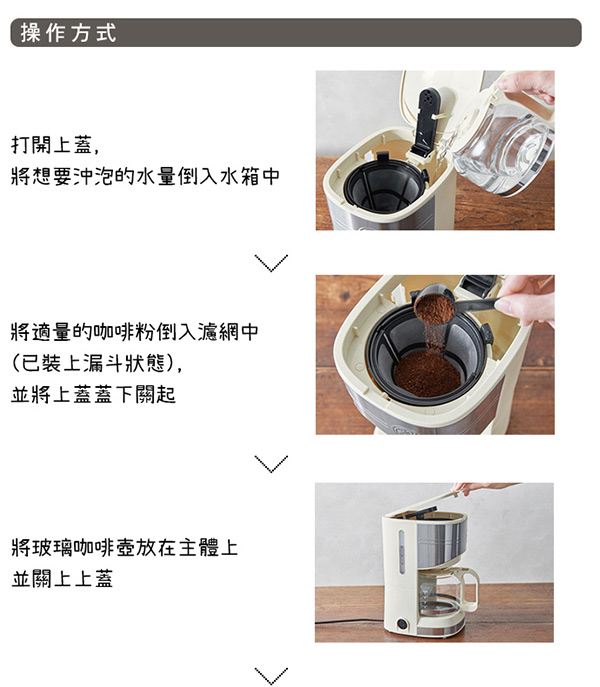 操作方式

打開上蓋，
將想要沖泡的水量倒入水箱中

將適量的咖啡粉倒入濾網中
（已裝上漏斗狀態），
並將上蓋蓋下關起

將玻璃咖啡壺放在主體上
並關上上蓋